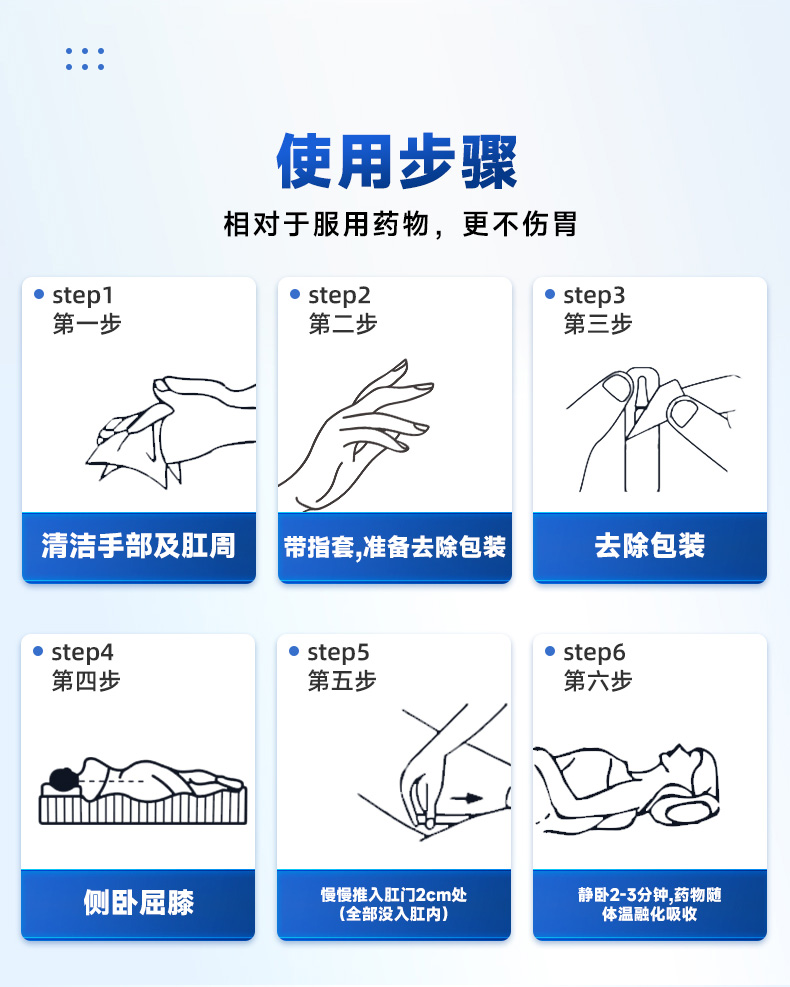 使用步骤

相对于服用药物，更不伤胃

step1
第一步

清洁手部及肛周

step2
第二步

带指套,准备去除包装

step3
第三步

去除包装

step4
第四步

侧卧屈膝

step5
第五步

慢慢推入肛门2cm处
(全部没入肛内)

step6
第六步

静卧2-3分钟,药物随体温融化吸收